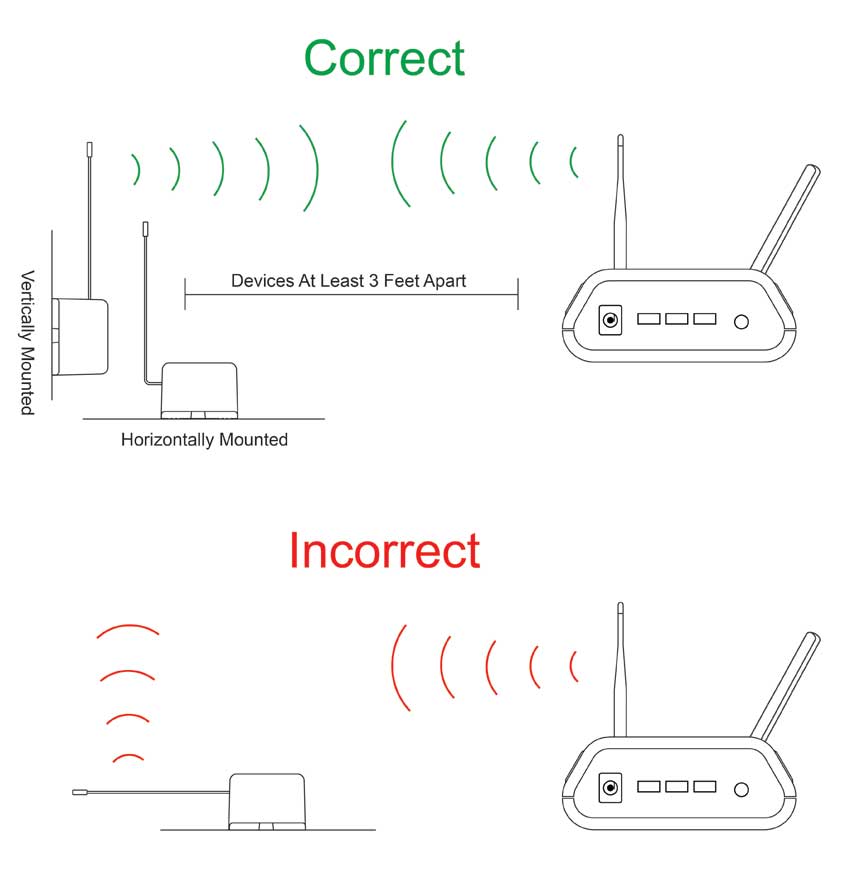 Correct

Vertically Mounted

Devices At Least 3 Feet Apart

Horizontally Mounted

Incorrect