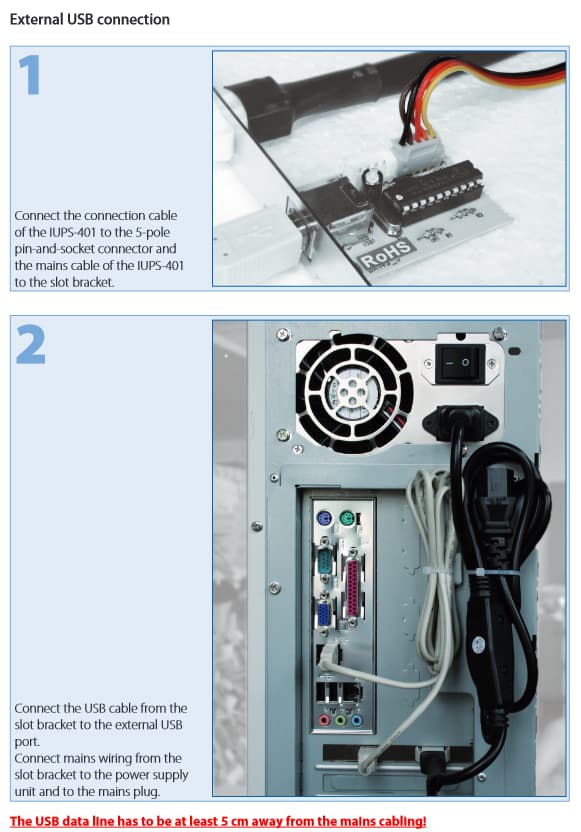 External USB connection

1

Connect the connection cable of the IUPS-401 to the 5-pole pin-and-socket connector and the mains cable of the IUPS-401 to the slot bracket.

RoHS

2

Connect the USB cable from the slot bracket to the external USB port.
Connect mains wiring from the slot bracket to the power supply unit and to the mains plug.

The USB data line has to be at least 5 cm away from the mains cabling!