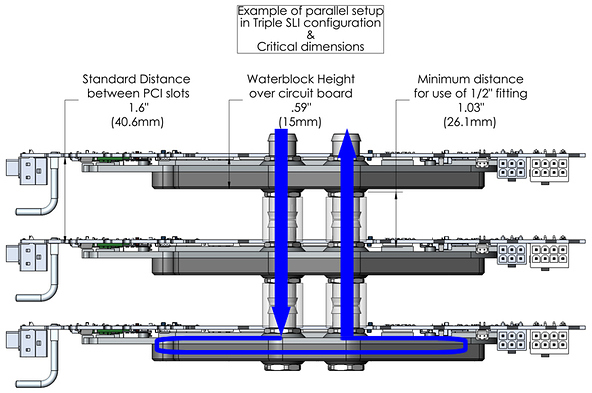 Example of parallel setup in Triple SLI configuration & Critical dimensions

Standard Distance between PCI slots 1.6" (40.6mm)

Waterblock Height over circuit board .59" (15mm)

Minimum distance for use of 1/2" fitting 1.03" (26.1mm)